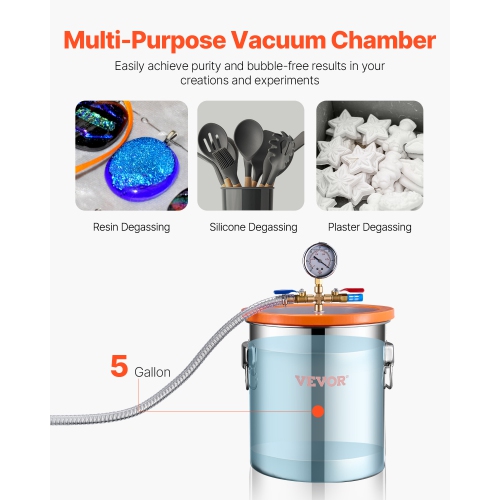 Multi-Purpose Vacuum Chamber

Easily achieve purity and bubble-free results in your creations and experiments

Resin Degassing

Silicone Degassing

Plaster Degassing

5 Gallon

VEVOR