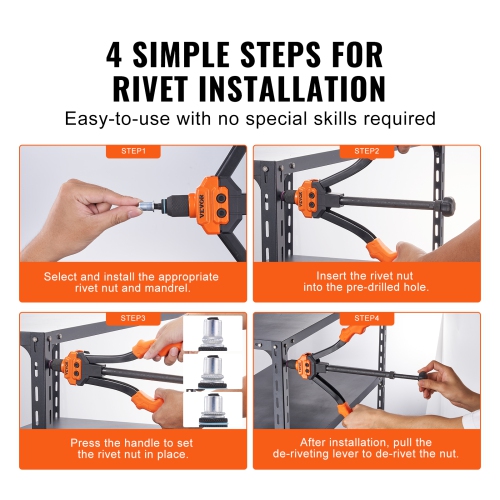 4 SIMPLE STEPS FOR RIVET INSTALLATION

Easy-to-use with no special skills required

STEP1

VEVOR

Select and install the appropriate rivet nut and mandrel.

STEP2

VEVOR

Insert the rivet nut into the pre-drilled hole.

STEP3

VEVOR

Press the handle to set the rivet nut in place.

STEP4

After installation, pull the de-riveting lever to de-rivet the nut.