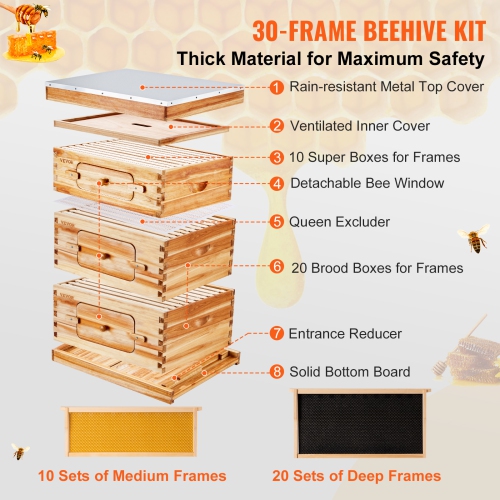 30-FRAME BEEHIVE KIT
Thick Material for Maximum Safety

1 Rain-resistant Metal Top Cover
2 Ventilated Inner Cover
3 10 Super Boxes for Frames
4 Detachable Bee Window
5 Queen Excluder
6 20 Brood Boxes for Frames
7 Entrance Reducer
8 Solid Bottom Board

VEVOR
VEVOR
VEVOR

10 Sets of Medium Frames
20 Sets of Deep Frames