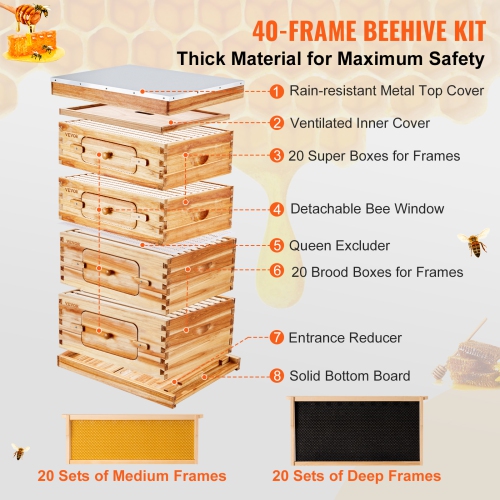 40-FRAME BEEHIVE KIT
Thick Material for Maximum Safety

1 Rain-resistant Metal Top Cover
2 Ventilated Inner Cover
3 20 Super Boxes for Frames
4 Detachable Bee Window
5 Queen Excluder
6 20 Brood Boxes for Frames
7 Entrance Reducer
8 Solid Bottom Board

VEVOR
VEVOR
VEVOR
VEVOR

20 Sets of Medium Frames
20 Sets of Deep Frames