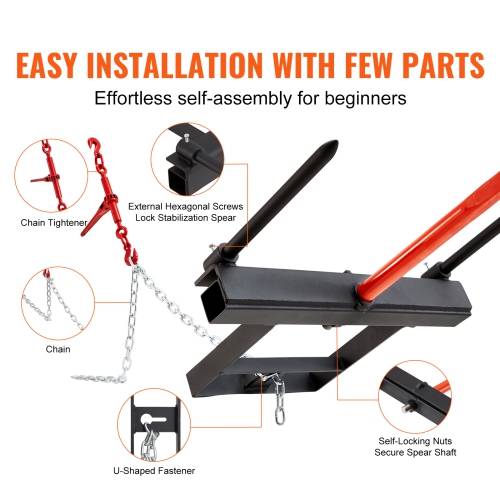 EASY INSTALLATION WITH FEW PARTS

Effortless self-assembly for beginners

Chain Tightener

External Hexagonal Screws Lock Stabilization Spear

Chain

U-Shaped Fastener

Self-Locking Nuts Secure Spear Shaft