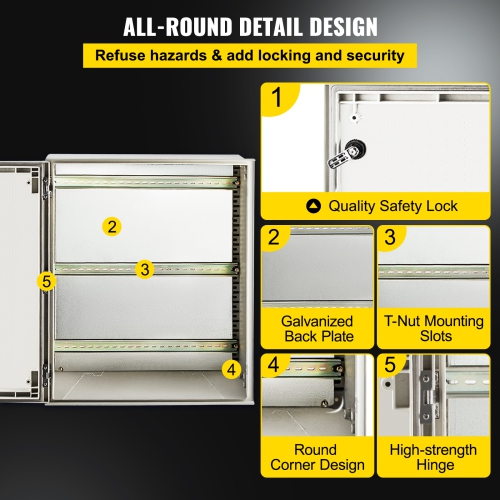 ALL-ROUND DETAIL DESIGN

Refuse hazards & add locking and security

2

3

5

4

1

Quality Safety Lock

2

Galvanized Back Plate

3

T-Nut Mounting Slots

4

Round Corner Design

5

High-strength Hinge