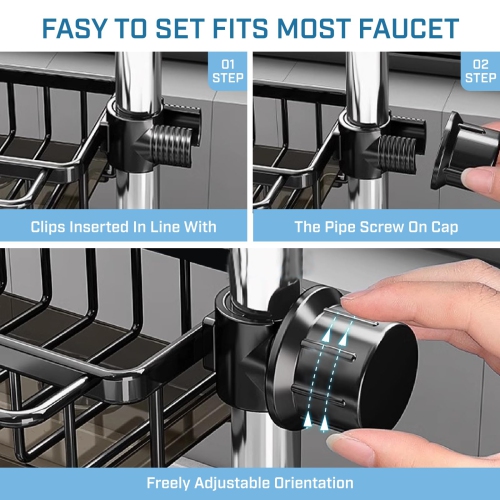 FASY TO SET FITS MOST FAUCET

01 STEP

Clips Inserted In Line With

02 STEP

The Pipe Screw On Cap

Freely Adjustable Orientation