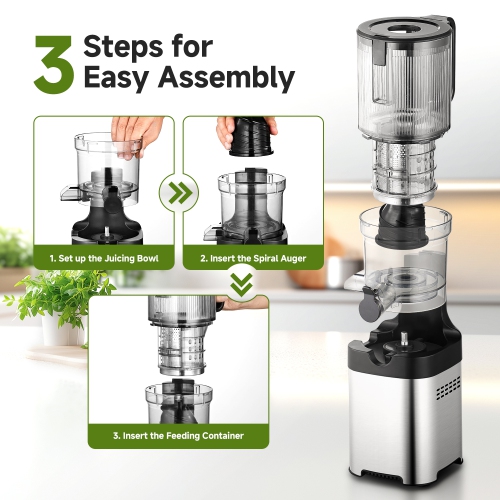 3 Steps for Easy Assembly

1. Set up the Juicing Bowl

2. Insert the Spiral Auger

3. Insert the Feeding Container