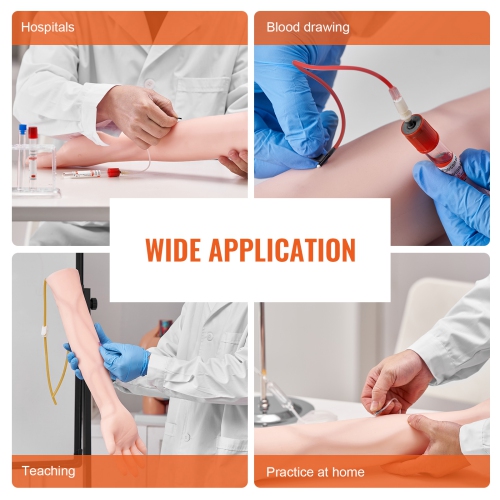 Hospitals

Blood drawing

WIDE APPLICATION

Teaching

Practice at home