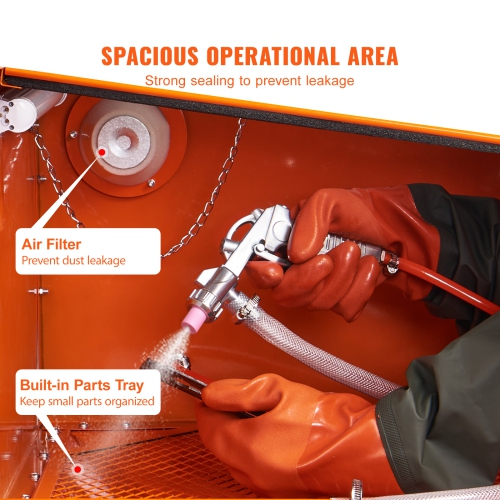 SPACIOUS OPERATIONAL AREA
Strong sealing to prevent leakage

Air Filter
Prevent dust leakage

Built-in Parts Tray
Keep small parts organized