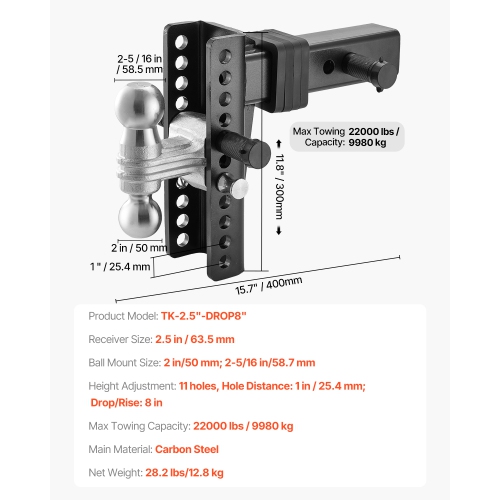 2-5 / 16 in / 58.5 mm

Max Towing Capacity: 22000 lbs / 9980 kg

11.8" / 300mm

2 in / 50 mm

1 " / 25.4 mm

15.7" / 400mm

Product Model: TK-2.5"-DROP8"

Receiver Size: 2.5 in / 63.5 mm

Ball Mount Size: 2 in/50 mm; 2-5/16 in/58.7 mm

Height Adjustment: 11 holes, Hole Distance: 1 in / 25.4 mm; Drop/Rise: 8 in

Max Towing Capacity: 22000 lbs / 9980 kg

Main Material: Carbon Steel

Net Weight: 28.2 lbs/12.8 kg