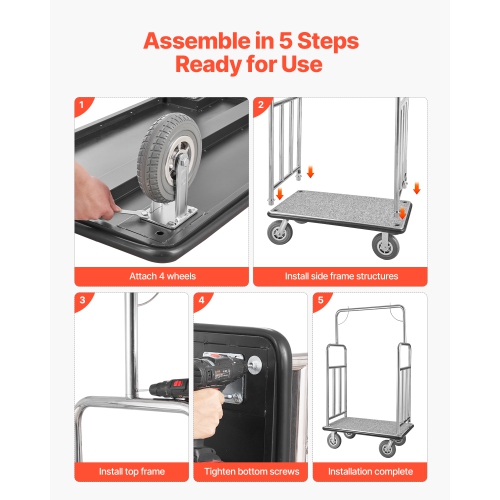 Assemble in 5 Steps
Ready for Use

1
Attach 4 wheels

2
Install side frame structures

3
Install top frame

4
Tighten bottom screws

5
Installation complete