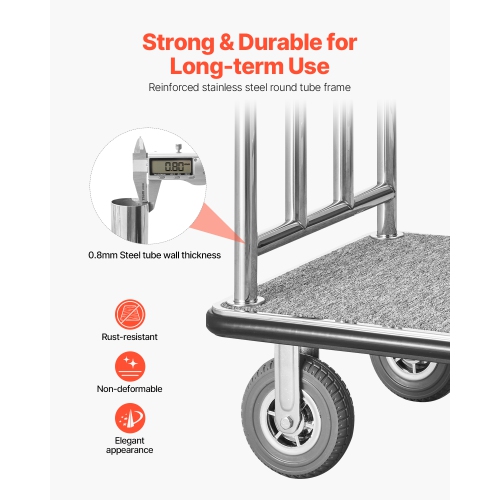 Strong & Durable for Long-term Use

Reinforced stainless steel round tube frame

0.80

0.8mm Steel tube wall thickness

Rust-resistant

Non-deformable

Elegant appearance