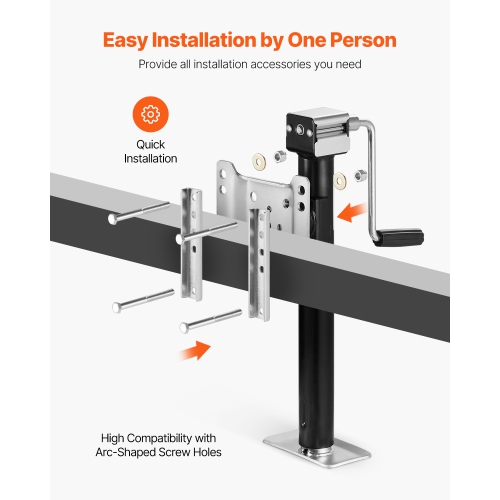 Easy Installation by One Person

Provide all installation accessories you need

Quick Installation

High Compatibility with Arc-Shaped Screw Holes