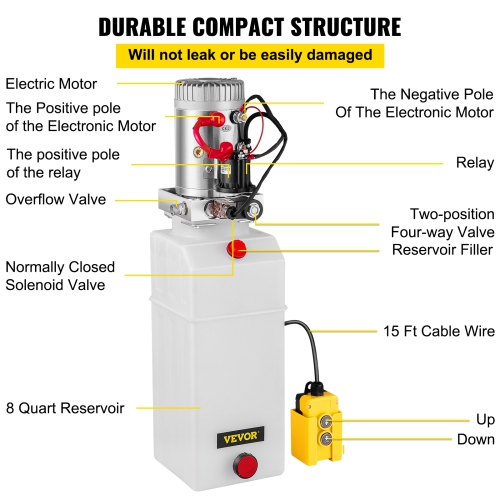 DURABLE COMPACT STRUCTURE

Will not leak or be easily damaged

Electric Motor

The Positive pole of the Electronic Motor

The positive pole of the relay

Overflow Valve

Normally Closed Solenoid Valve

8 Quart Reservoir

The Negative Pole Of The Electronic Motor

Relay

Two-position Four-way Valve

Reservoir Filler

15 Ft Cable Wire

Up

Down

VEVOR