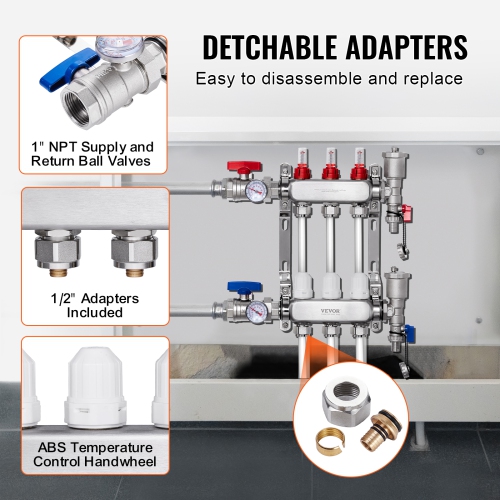 DETCHABLE ADAPTERS
Easy to disassemble and replace

1" NPT Supply and Return Ball Valves

1/2" Adapters Included

ABS Temperature Control Handwheel

VEVOR