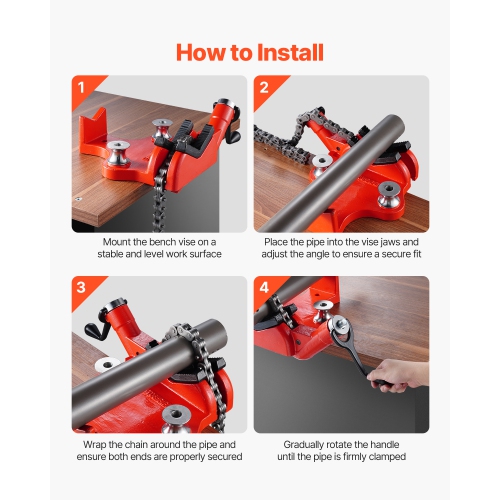 How to Install

1

Mount the bench vise on a stable and level work surface

2

Place the pipe into the vise jaws and adjust the angle to ensure a secure fit

3

Wrap the chain around the pipe and ensure both ends are properly secured

4

Gradually rotate the handle until the pipe is firmly clamped