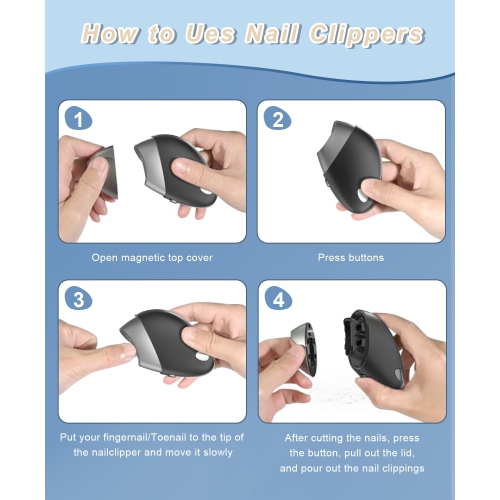 How to Ues Nail Clippers

1

Open magnetic top cover

2

Press buttons

3

Put your fingernail/Toenail to the tip of the nailclipper and move it slowly

4

After cutting the nails, press the button, pull out the lid, and pour out the nail clippings