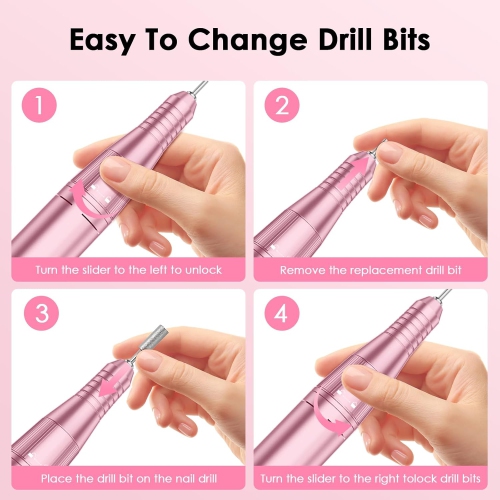 Easy To Change Drill Bits

1

Turn the slider to the left to unlock

2

Remove the replacement drill bit

3

Place the drill bit on the nail drill

4

Turn the slider to the right tolock drill bits