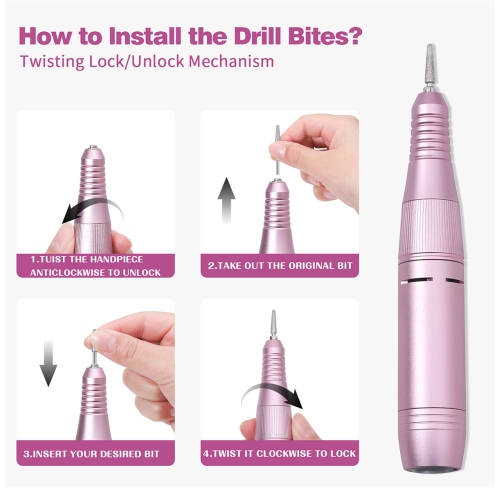 How to Install the Drill Bites?
Twisting Lock/Unlock Mechanism

1.TUIST THE HANDPIECE ANTICLOCKWISE TO UNLOCK

2.TAKE OUT THE ORIGINAL BIT

3.INSERT YOUR DESIRED BIT

4.TWIST IT CLOCKWISE TO LOCK