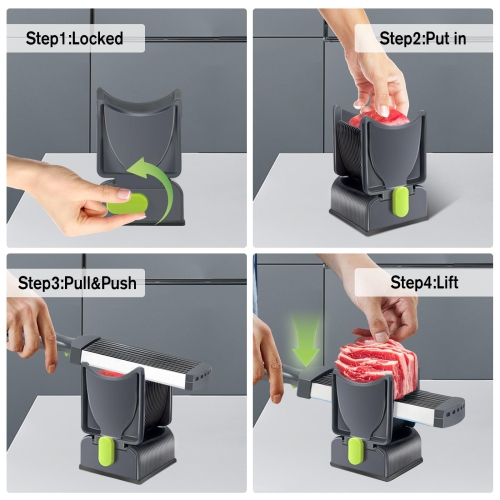 Step1:Locked

Step2:Put in

Step3:Pull&Push

Step4:Lift