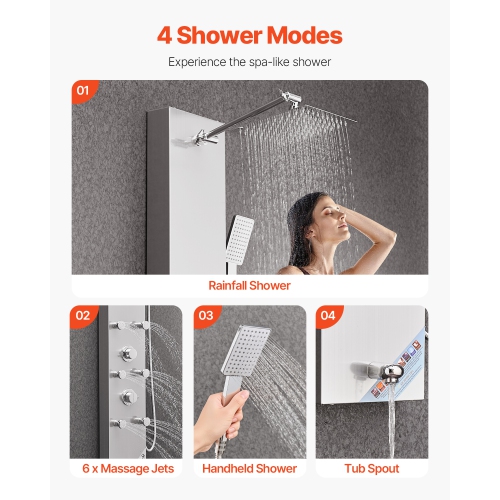 4 Shower Modes

Experience the spa-like shower

01

Rainfall Shower

02

6 x Massage Jets

03

Handheld Shower

04

Tub Spout