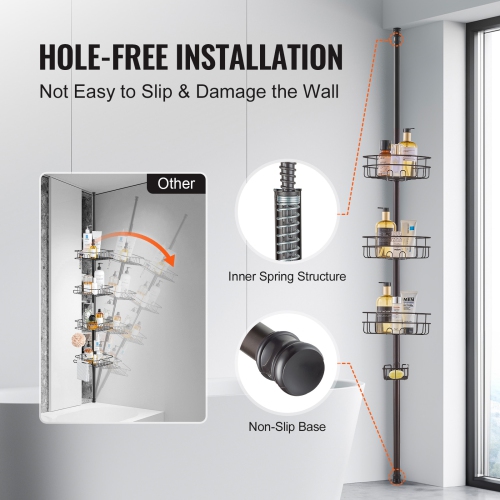 HOLE-FREE INSTALLATION
Not Easy to Slip & Damage the Wall

Other

Inner Spring Structure

Non-Slip Base

MEN