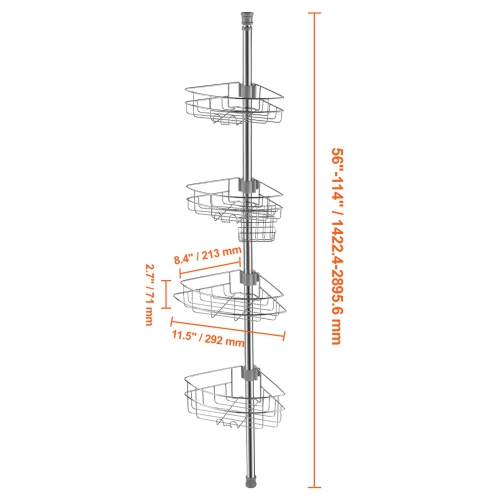 56"-114" / 1422.4-2895.6 mm

8.4" / 213 mm

2.7" / 71 mm

11.5" / 292 mm