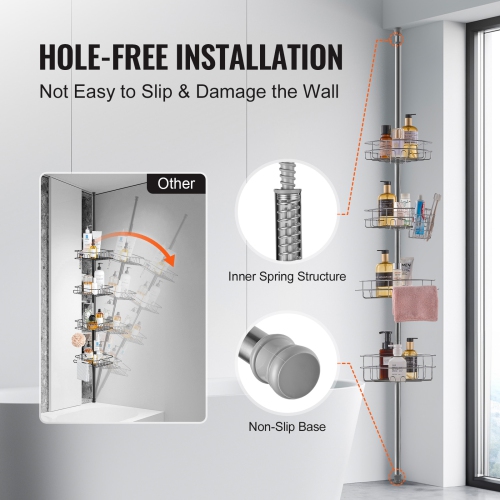 HOLE-FREE INSTALLATION
Not Easy to Slip & Damage the Wall

Other

Inner Spring Structure

Non-Slip Base