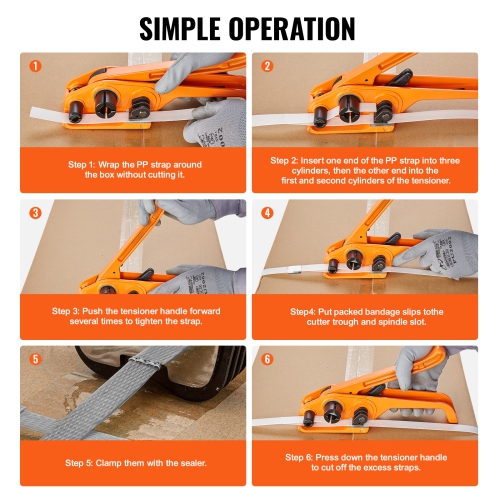 SIMPLE OPERATION

1

Step 1: Wrap the PP strap around the box without cutting it.

2

Step 2: Insert one end of the PP strap into three cylinders, then the other end into the first and second cylinders of the tensioner.

3

Step 3: Push the tensioner handle forward several times to tighten the strap.

4

Step4: Put packed bandage slips tothe cutter trough and spindle slot.

5

Step 5: Clamp them with the sealer.

6

Step 6: Press down the tensioner handle to cut off the excess straps.