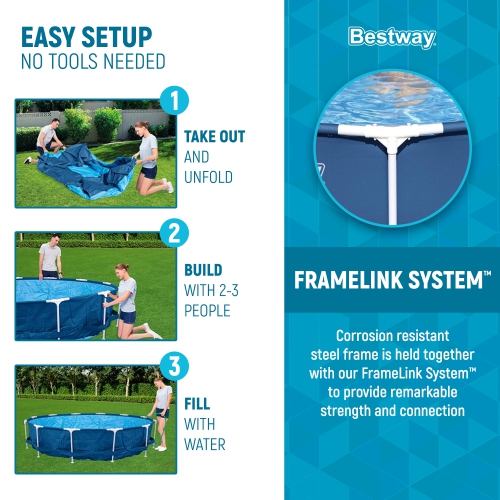 EASY SETUP
NO TOOLS NEEDED

1
TAKE OUT
AND
UNFOLD

2
BUILD
WITH 2-3
PEOPLE

3
FILL
WITH
WATER

Bestway

FRAMELINK SYSTEM™

Corrosion resistant steel frame is held together with our FrameLink System™ to provide remarkable strength and connection