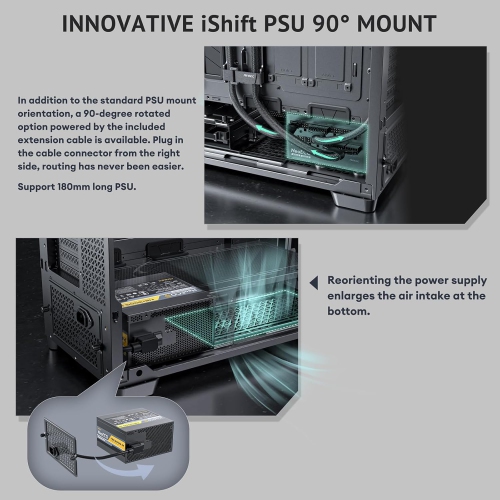 INNOVATIVE iShift PSU 90° MOUNT

In addition to the standard PSU mount orientation, a 90-degree rotated option powered by the included extension cable is available. Plug in the cable connector from the right side, routing has never been easier.

Support 180mm long PSU.

Reorienting the power supply enlarges the air intake at the bottom.