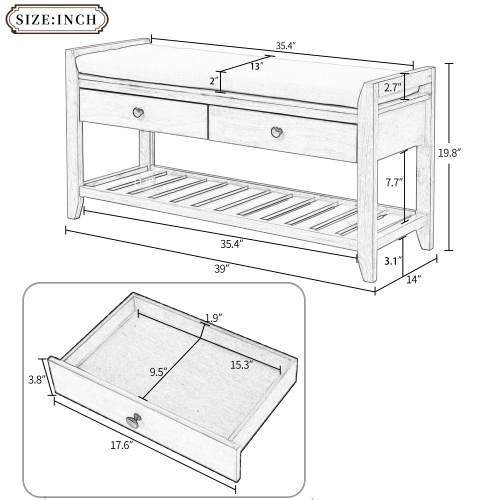 SIZE:INCH

35.4"
13"
2"
2.7"
19.8"
7.7"
35.4"
39"
3.1"
14"

1.9"
9.5"
15.3"
3.8"
17.6"