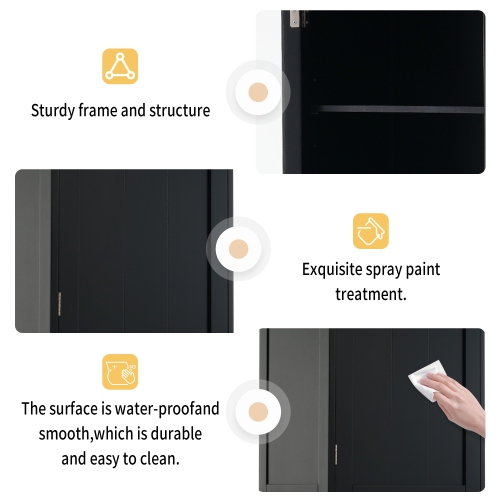 Sturdy frame and structure

Exquisite spray paint treatment.

The surface is water-proofand smooth,which is durable and easy to clean.