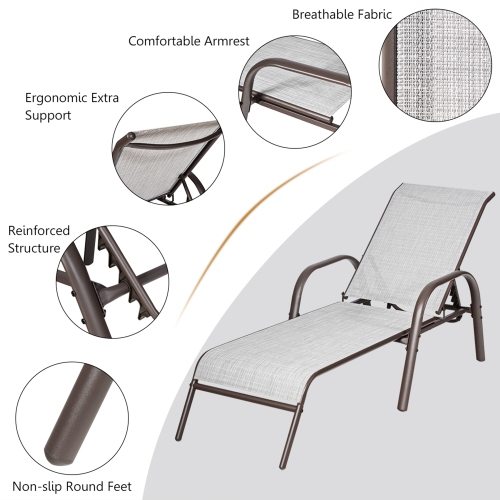 Breathable Fabric

Comfortable Armrest

Ergonomic Extra Support

Reinforced Structure

Non-slip Round Feet