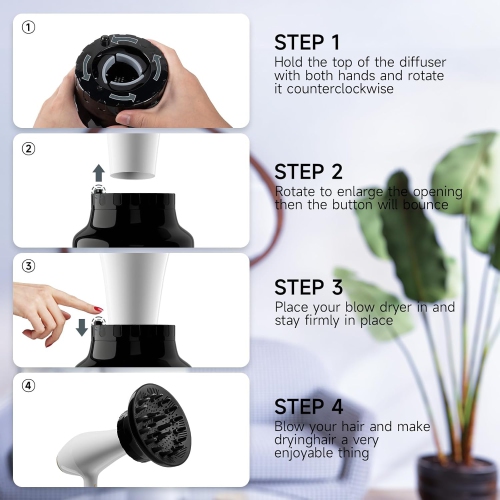 ①

STEP 1
Hold the top of the diffuser with both hands and rotate it counterclockwise

②

STEP 2
Rotate to enlarge the opening then the button will bounce

③

STEP 3
Place your blow dryer in and stay firmly in place

④

STEP 4
Blow your hair and make dryinghair a very enjoyable thing