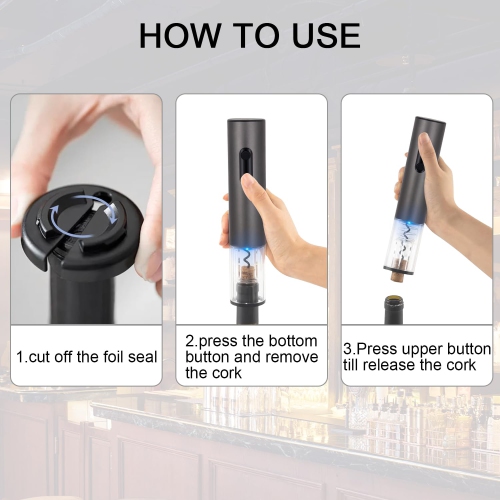 HOW TO USE

1.cut off the foil seal

2.press the bottom button and remove the cork

3.Press upper button till release the cork