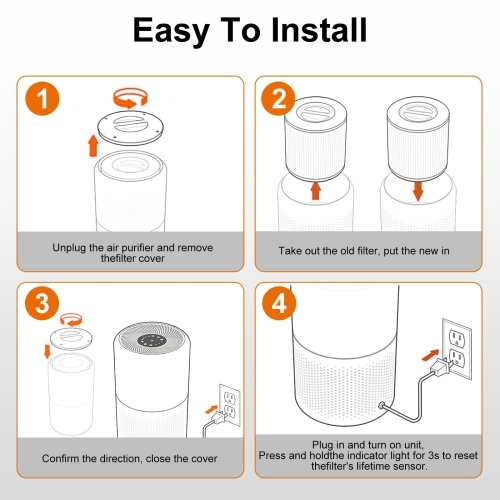 Easy To Install

1

Unplug the air purifier and remove thefilter cover

2

Take out the old filter, put the new in

3

Confirm the direction, close the cover

4

Plug in and turn on unit,
Press and holdthe indicator light for 3s to reset thefilter's lifetime sensor.