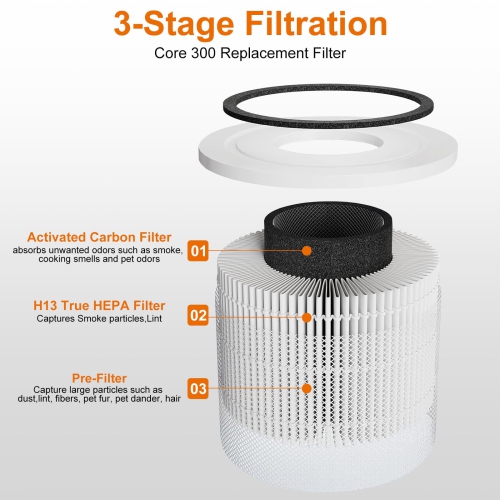 3-Stage Filtration
Core 300 Replacement Filter

Activated Carbon Filter
absorbs unwanted odors such as smoke, cooking smells and pet odors

01

H13 True HEPA Filter
Captures Smoke particles,Lint

02

Pre-Filter
Capture large particles such as dust,lint, fibers, pet fur, pet dander, hair

03