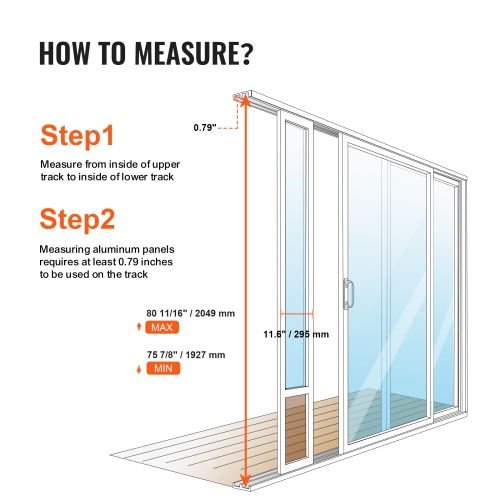 HOW TO MEASURE?

Step1

Measure from inside of upper track to inside of lower track

Step2

Measuring aluminum panels requires at least 0.79 inches to be used on the track

0.79"

80 11/16" / 2049 mm

MAX

75 7/8" / 1927 mm

MIN

11.6" / 295 mm