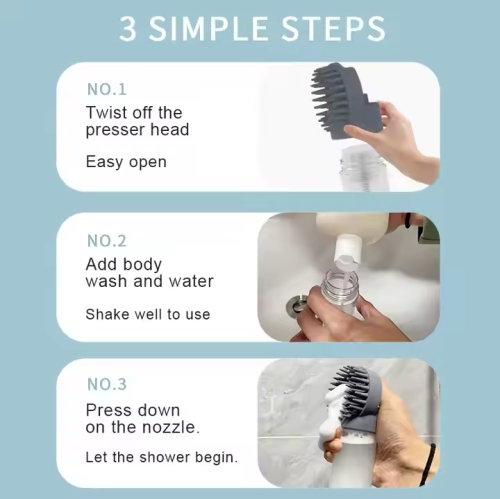 3 SIMPLE STEPS

NO.1
Twist off the presser head

Easy open

NO.2
Add body wash and water

Shake well to use

NO.3
Press down on the nozzle.

Let the shower begin.