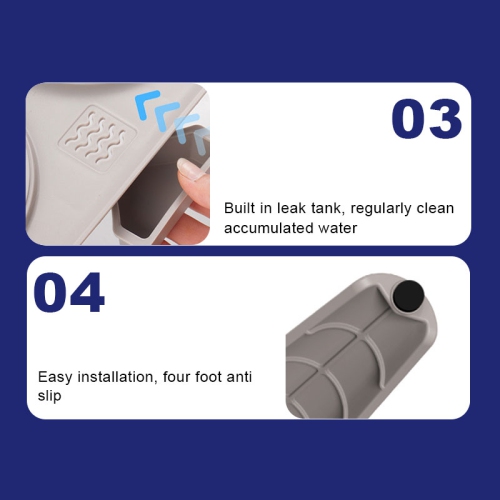 03

Built in leak tank, regularly clean accumulated water

04

Easy installation, four foot anti slip