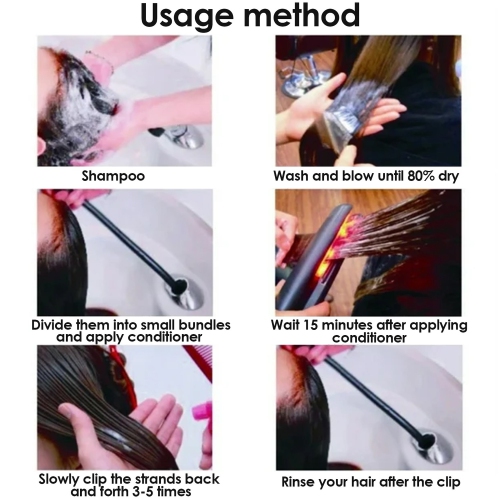 Usage method

Shampoo

Wash and blow until 80% dry

Divide them into small bundles and apply conditioner

Wait 15 minutes after applying conditioner

Slowly clip the strands back and forth 3-5 times

Rinse your hair after the clip