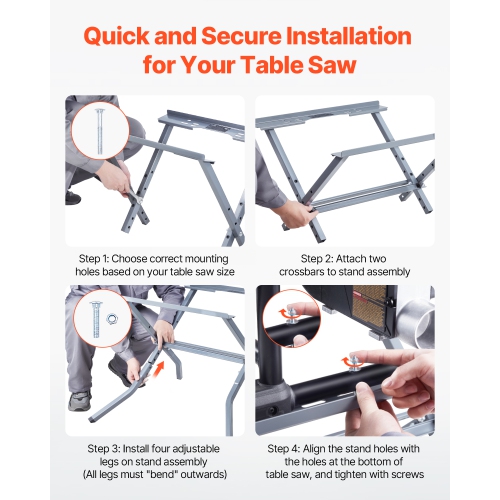 Quick and Secure Installation for Your Table Saw

Step 1: Choose correct mounting holes based on your table saw size

Step 2: Attach two crossbars to stand assembly

Step 3: Install four adjustable legs on stand assembly (All legs must "bend" outwards)

Step 4: Align the stand holes with the holes at the bottom of table saw, and tighten with screws