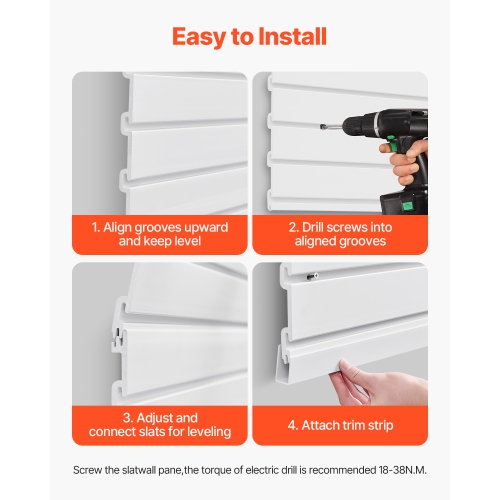 Easy to Install

1. Align grooves upward and keep level

2. Drill screws into aligned grooves

3. Adjust and connect slats for leveling

4. Attach trim strip

Screw the slatwall pane,the torque of electric drill is recommended 18-38N.M.