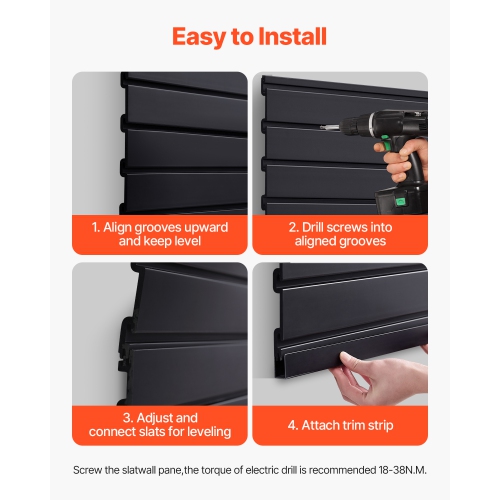 Easy to Install

1. Align grooves upward and keep level

2. Drill screws into aligned grooves

3. Adjust and connect slats for leveling

4. Attach trim strip

Screw the slatwall pane,the torque of electric drill is recommended 18-38N.M.