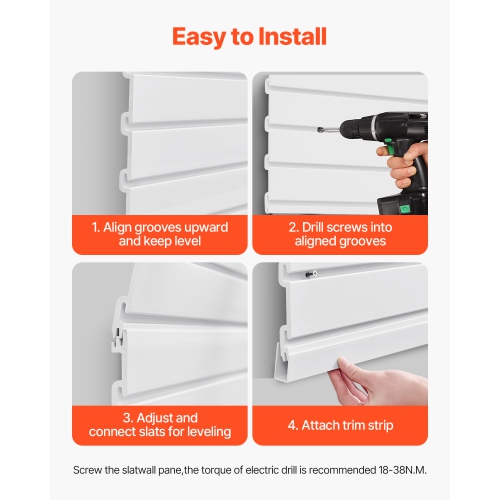 Easy to Install

1. Align grooves upward and keep level

2. Drill screws into aligned grooves

3. Adjust and connect slats for leveling

4. Attach trim strip

Screw the slatwall pane,the torque of electric drill is recommended 18-38N.M.