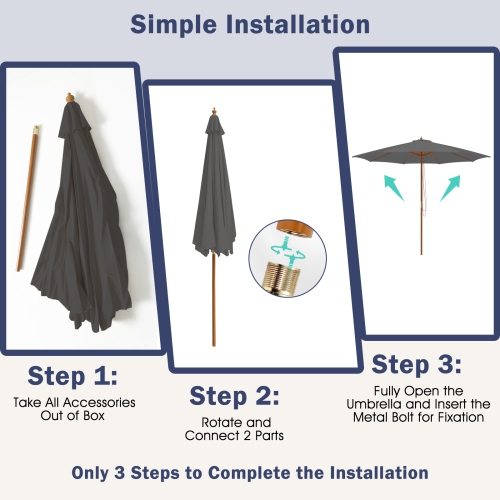 Simple Installation

Step 1:
Take All Accessories Out of Box

Step 2:
Rotate and Connect 2 Parts

Step 3:
Fully Open the Umbrella and Insert the Metal Bolt for Fixation

Only 3 Steps to Complete the Installation