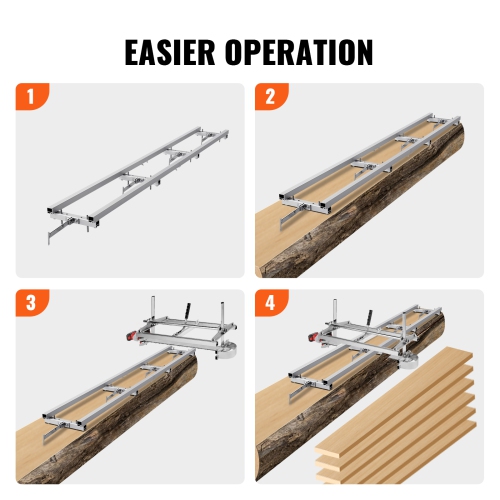 EASIER OPERATION

1

2

3

4