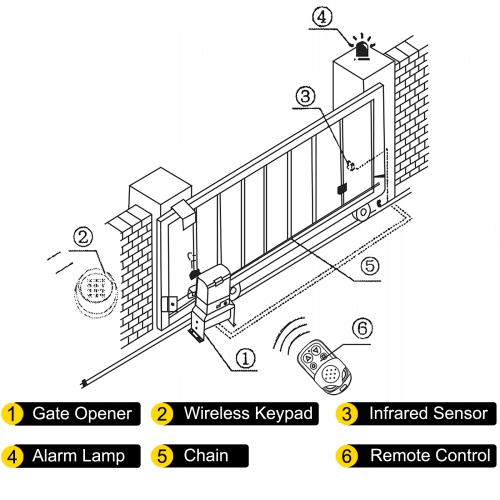 ④

③

②

⑤

⑥

①

1 Gate Opener
2 Wireless Keypad
3 Infrared Sensor
4 Alarm Lamp
5 Chain
6 Remote Control