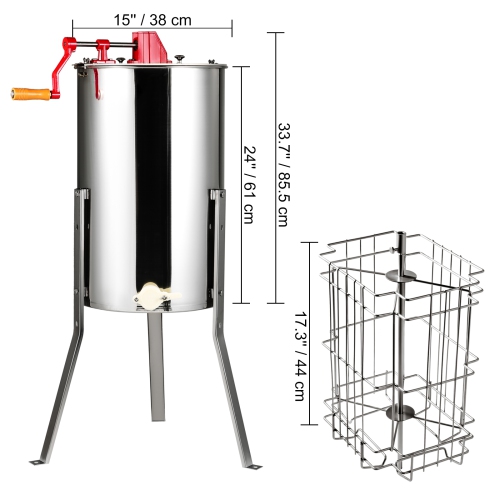 15" / 38 cm

24" / 61 cm

33.7" / 85.5 cm

17.3" / 44 cm