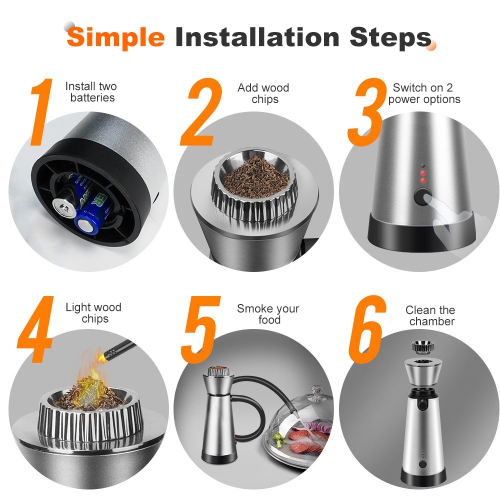 Simple Installation Steps

1 Install two batteries

2 Add wood chips

3 Switch on 2 power options

4 Light wood chips

5 Smoke your food

6 Clean the chamber