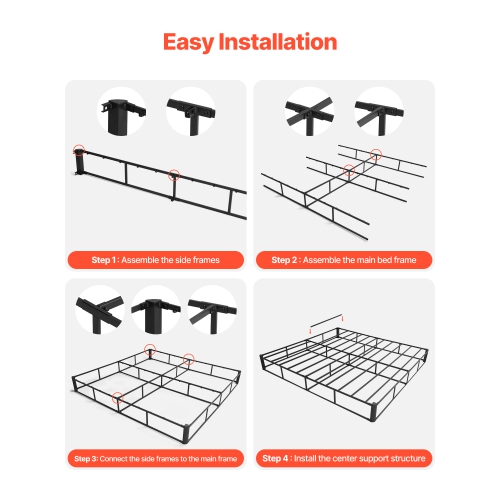 Easy Installation

Step 1 : Assemble the side frames

Step 2 : Assemble the main bed frame

Step 3: Connect the side frames to the main frame

Step 4 : Install the center support structure