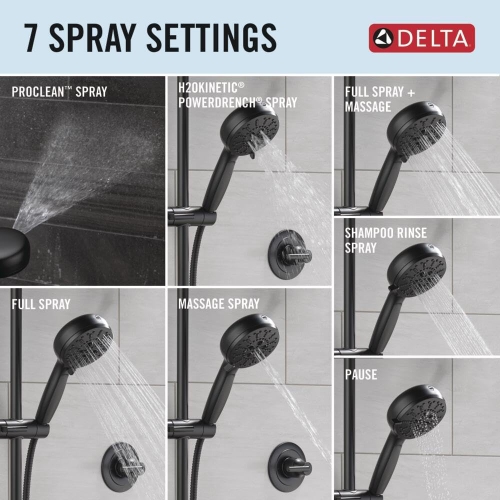 7 SPRAY SETTINGS

DELTA

PROCLEAN™ SPRAY

H2OKINETIC® POWERDRENCH® SPRAY

FULL SPRAY + MASSAGE

SHAMPOO RINSE SPRAY

FULL SPRAY

MASSAGE SPRAY

PAUSE